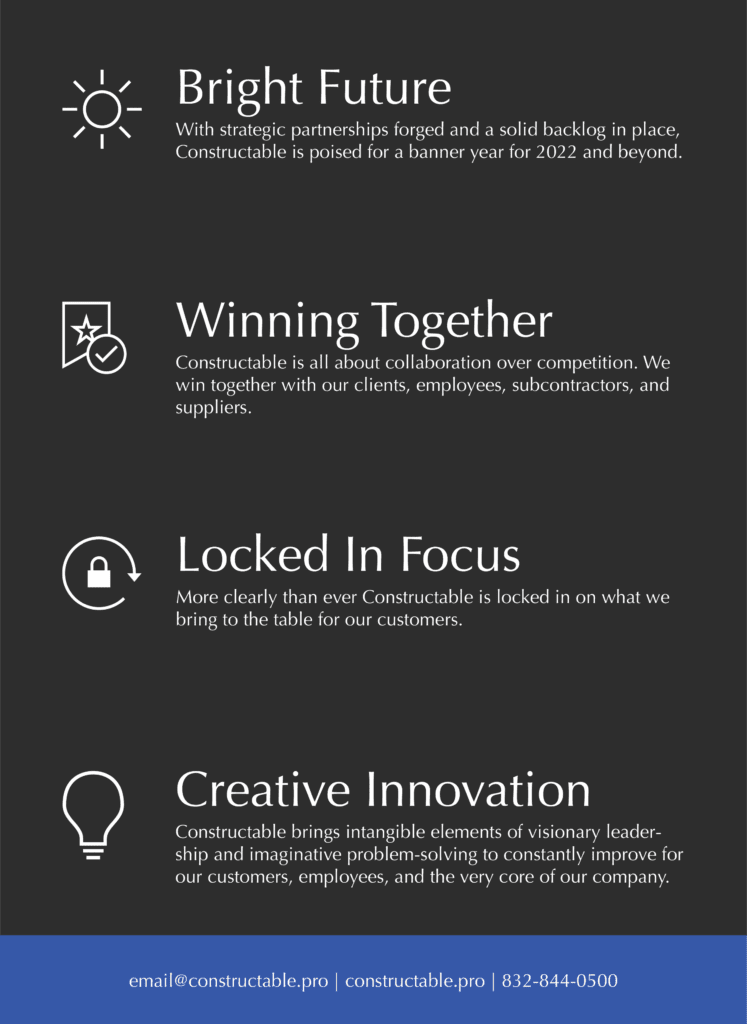 Bright Future
With strategic partnerships forged and a solid backlog in place, Constructable is poised for a banner year for 2022 and beyond.

Winning Together
Constructable is all about collaboration over competition. We win together with our clients, employees, subcontractors, and suppliers.

Locked In Focus
More clearly than ever Constructable is locked in on what we bring to the table for our customers.

Creative Innovation
Constructable brings intangible elements of visionary leadership and imaginative problem-solving to constantly improve for our customers, employees, and the very core of our company.

email@constructable.pro | constructable.pro | 832-844-0500